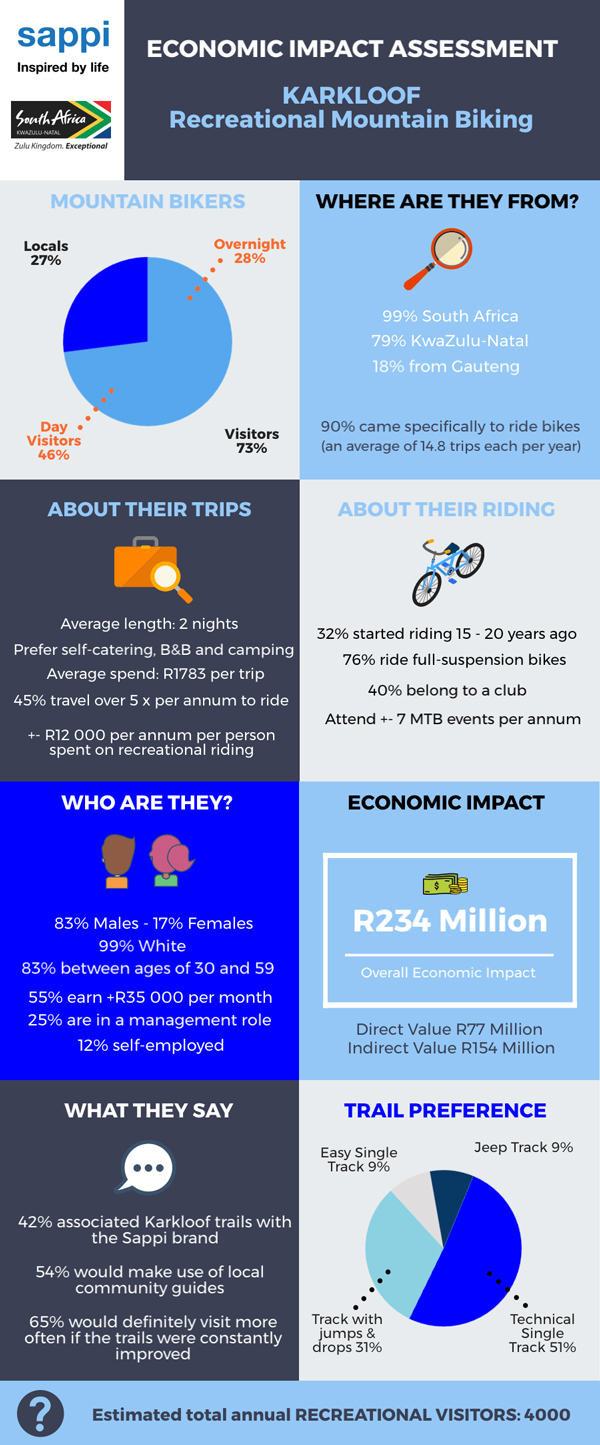 sappi
Inspired by life

South Africa
KWAZULU-NATAL
Zulu Kingdom. Exceptional

ECONOMIC IMPACT ASSESSMENT

KARKLOOF
Recreational Mountain Biking

MOUNTAIN BIKERS

Locals 27%

Overnight 28%

Day Visitors 46%

Visitors 73%

WHERE ARE THEY FROM?

99% South Africa
79% KwaZulu-Natal
18% from Gauteng

90% came specifically to ride bikes (an average of 14.8 trips each per year)

ABOUT THEIR TRIPS

Average length: 2 nights
Prefer self-catering, B&B and camping
Average spend: R1783 per trip
45% travel over 5 x per annum to ride

+- R12 000 per annum per person spent on recreational riding

ABOUT THEIR RIDING

32% started riding 15 - 20 years ago
76% ride full-suspension bikes
40% belong to a club
Attend +- 7 MTB events per annum

WHO ARE THEY?

83% Males - 17% Females
99% White
83% between ages of 30 and 59
55% earn +R35 000 per month
25% are in a management role
12% self-employed

ECONOMIC IMPACT

R234 Million

Overall Economic Impact

Direct Value R77 Million
Indirect Value R154 Million

WHAT THEY SAY

42% associated Karkloof trails with the Sappi brand

54% would make use of local community guides

65% would definitely visit more often if the trails were constantly improved

TRAIL PREFERENCE

Easy Single Track 9%

Jeep Track 9%

Track with jumps & drops 31%

Technical Single Track 51%

Estimated total annual RECREATIONAL VISITORS: 4000